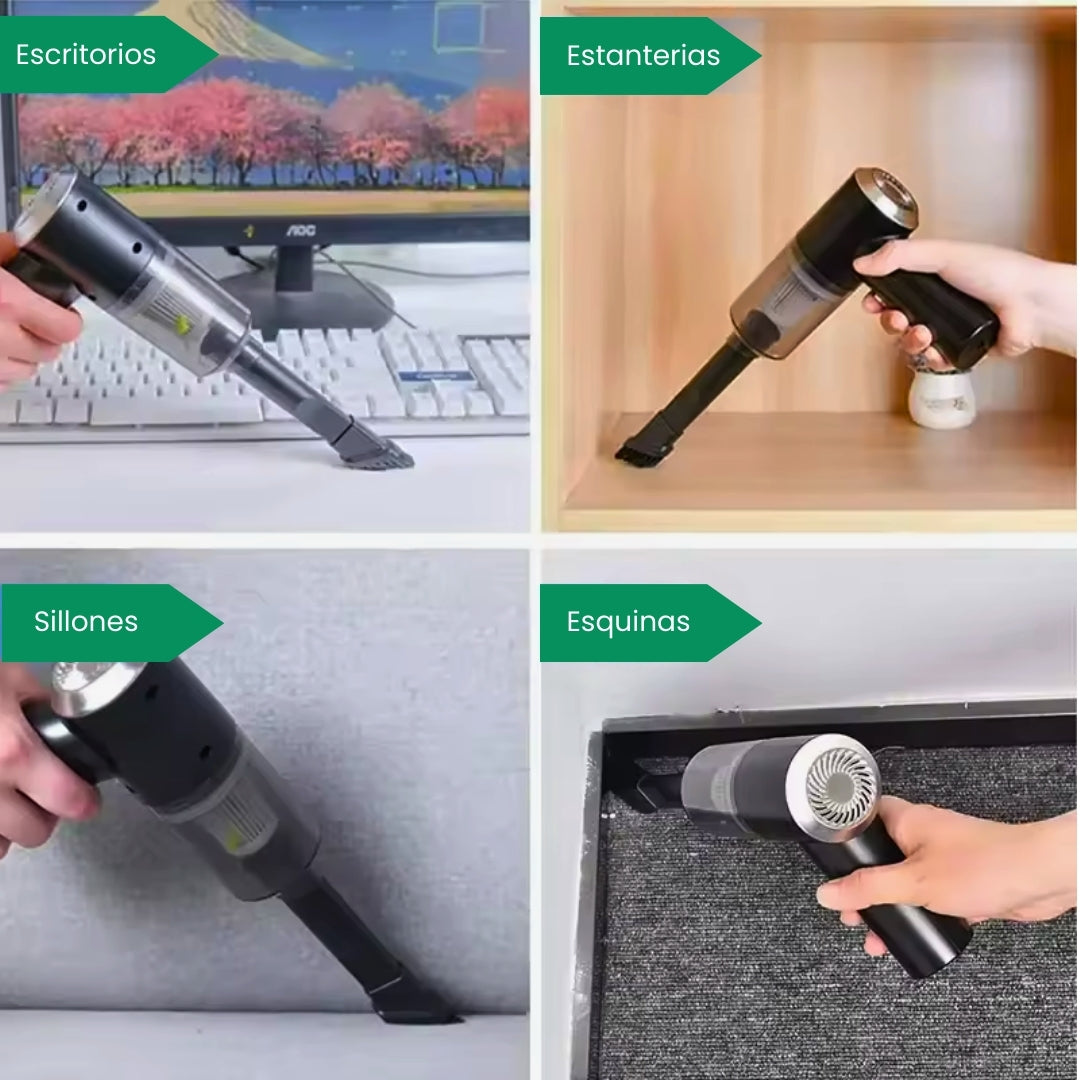 Escritorios

AOC

Estanterias

Sillones

Esquinas